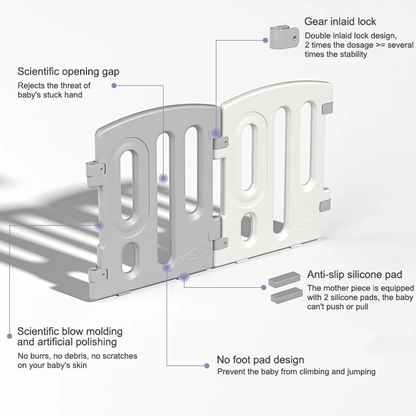 Gear inlaid lock
Double inlaid lock design, 2 times the dosage >= several times the stability

Scientific opening gap
Rejects the threat of baby's stuck hand

Anti-slip silicone pad
The mother piece is equipped with 2 silicone pads, the baby can't push or pull

Scientific blow molding and artificial polishing
No burrs, no debris, no scratches on your baby's skin

No foot pad design
Prevent the baby from climbing and jumping